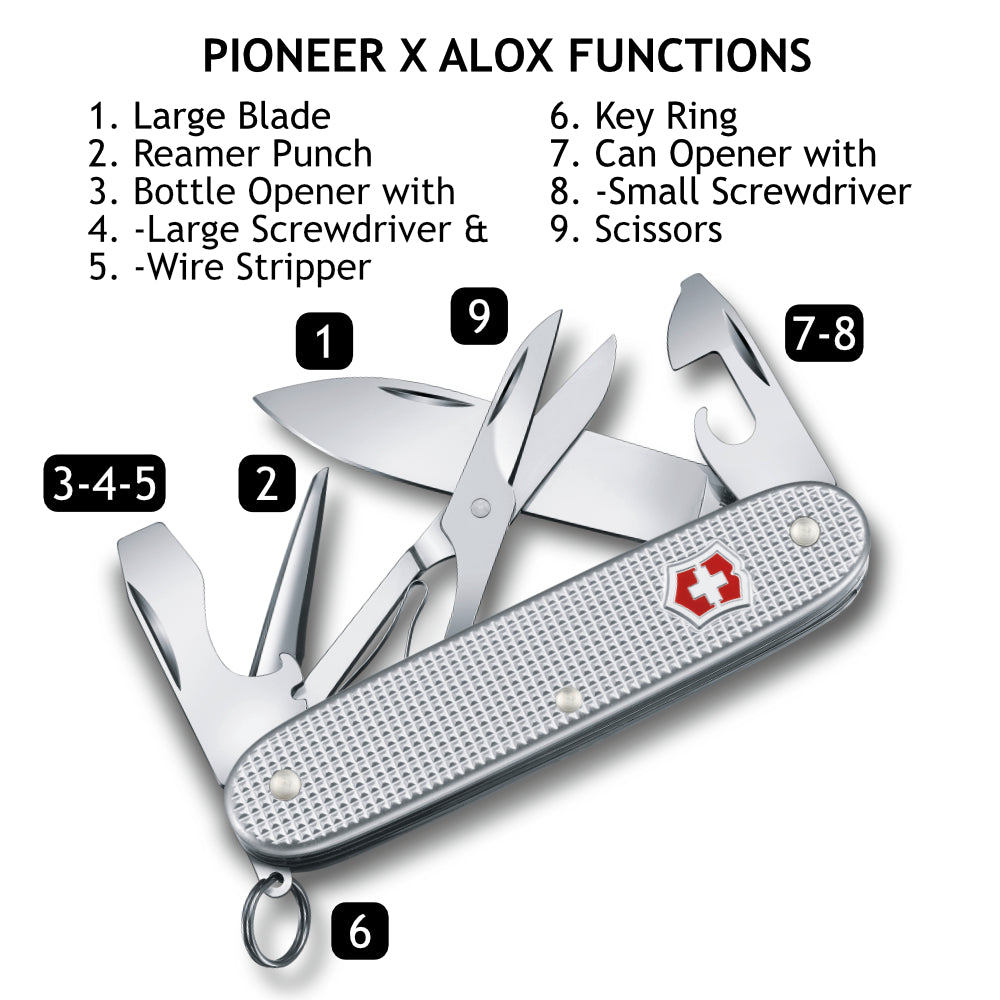 PIONEER X ALOX FUNCTIONS

1. Large Blade
2. Reamer Punch
3. Bottle Opener with
4. -Large Screwdriver &
5. -Wire Stripper

6. Key Ring
7. Can Opener with
8. -Small Screwdriver
9. Scissors

1

9

7-8

3-4-5

2

6