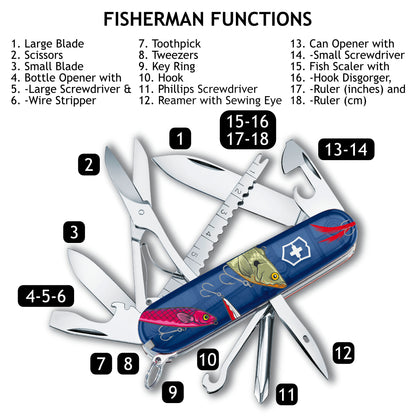 FISHERMAN FUNCTIONS

1. Large Blade
2. Scissors
3. Small Blade
4. Bottle Opener with
5. -Large Screwdriver &
6. -Wire Stripper

7. Toothpick
8. Tweezers
9. Key Ring
10. Hook
11. Phillips Screwdriver
12. Reamer with Sewing Eye

13. Can Opener with
14. -Small Screwdriver
15. Fish Scaler with
16. -Hook Disgorger,
17. -Ruler (inches) and
18. -Ruler (cm)

1

15-16
17-18

13-14

2

3

4-5-6

7 8

9

10

11

12

1 2 3 4 5