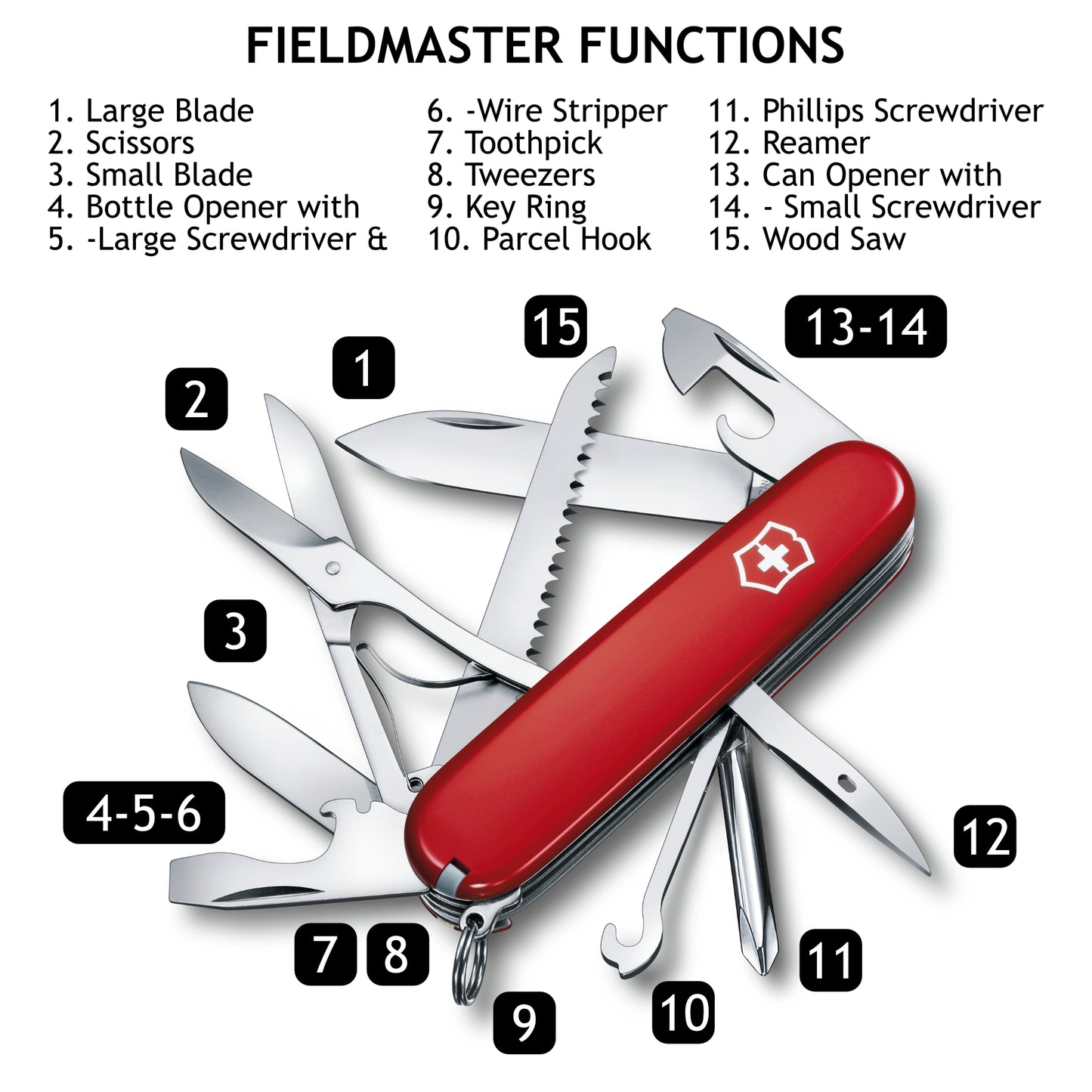 FIELDMASTER FUNCTIONS

1. Large Blade
2. Scissors
3. Small Blade
4. Bottle Opener with
5. -Large Screwdriver &

6. -Wire Stripper
7. Toothpick
8. Tweezers
9. Key Ring
10. Parcel Hook

11. Phillips Screwdriver
12. Reamer
13. Can Opener with
14. - Small Screwdriver
15. Wood Saw

15
13-14
1
2
3
4-5-6
12
7
8
11
9
10