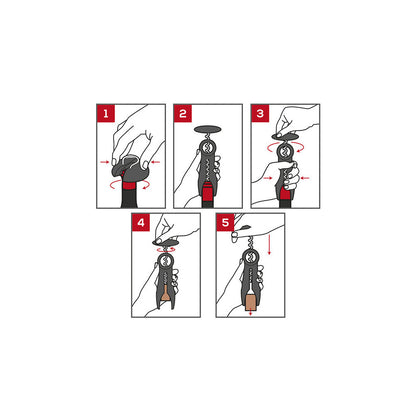 1

2

3

4

5