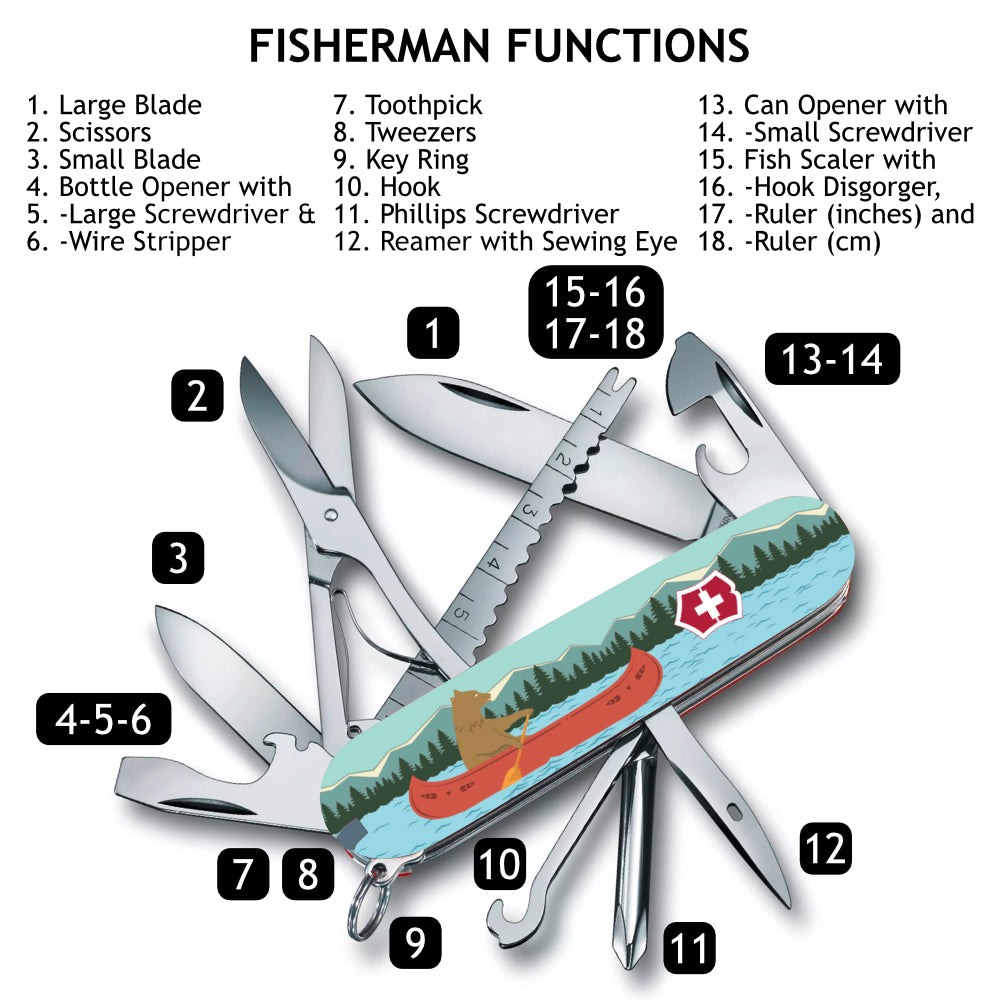 FISHERMAN FUNCTIONS

1. Large Blade
2. Scissors
3. Small Blade
4. Bottle Opener with
5. -Large Screwdriver &
6. -Wire Stripper

7. Toothpick
8. Tweezers
9. Key Ring
10. Hook
11. Phillips Screwdriver
12. Reamer with Sewing Eye

13. Can Opener with
14. -Small Screwdriver
15. Fish Scaler with
16. -Hook Disgorger,
17. -Ruler (inches) and
18. -Ruler (cm)

1

15-16
17-18

13-14

2

1
2
3
4
5

3

4-5-6

7 8

9

10

11

12